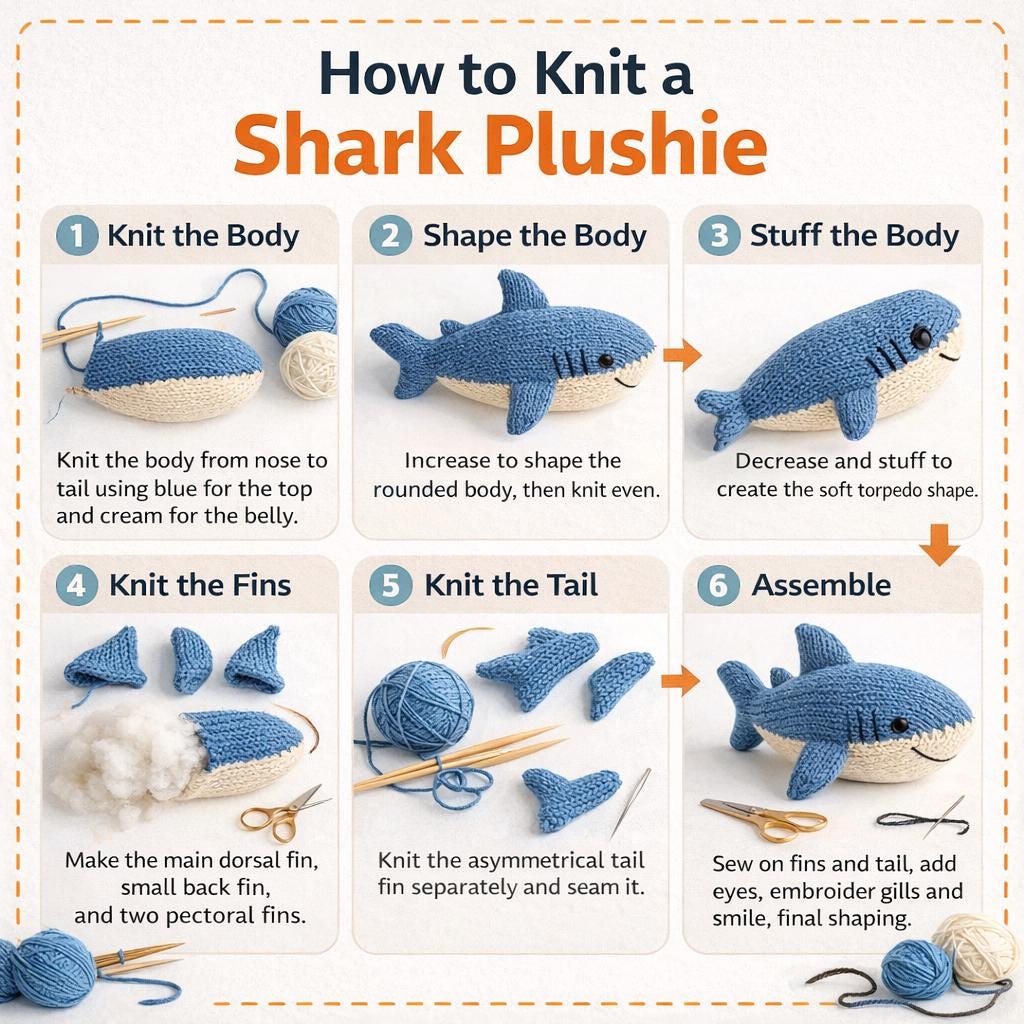 How to Knit a
Shark Plushie

1 Knit the Body

Knit the body from nose to tail using blue for the top and cream for the belly.

2 Shape the Body

Increase to shape the rounded body, then knit even.

3 Stuff the Body

Decrease and stuff to create the soft torpedo shape.

4 Knit the Fins

Make the main dorsal fin, small back fin, and two pectoral fins.

5 Knit the Tail

Knit the asymmetrical tail fin separately and seam it.

6 Assemble

Sew on fins and tail, add eyes, embroider gills and smile, final shaping.